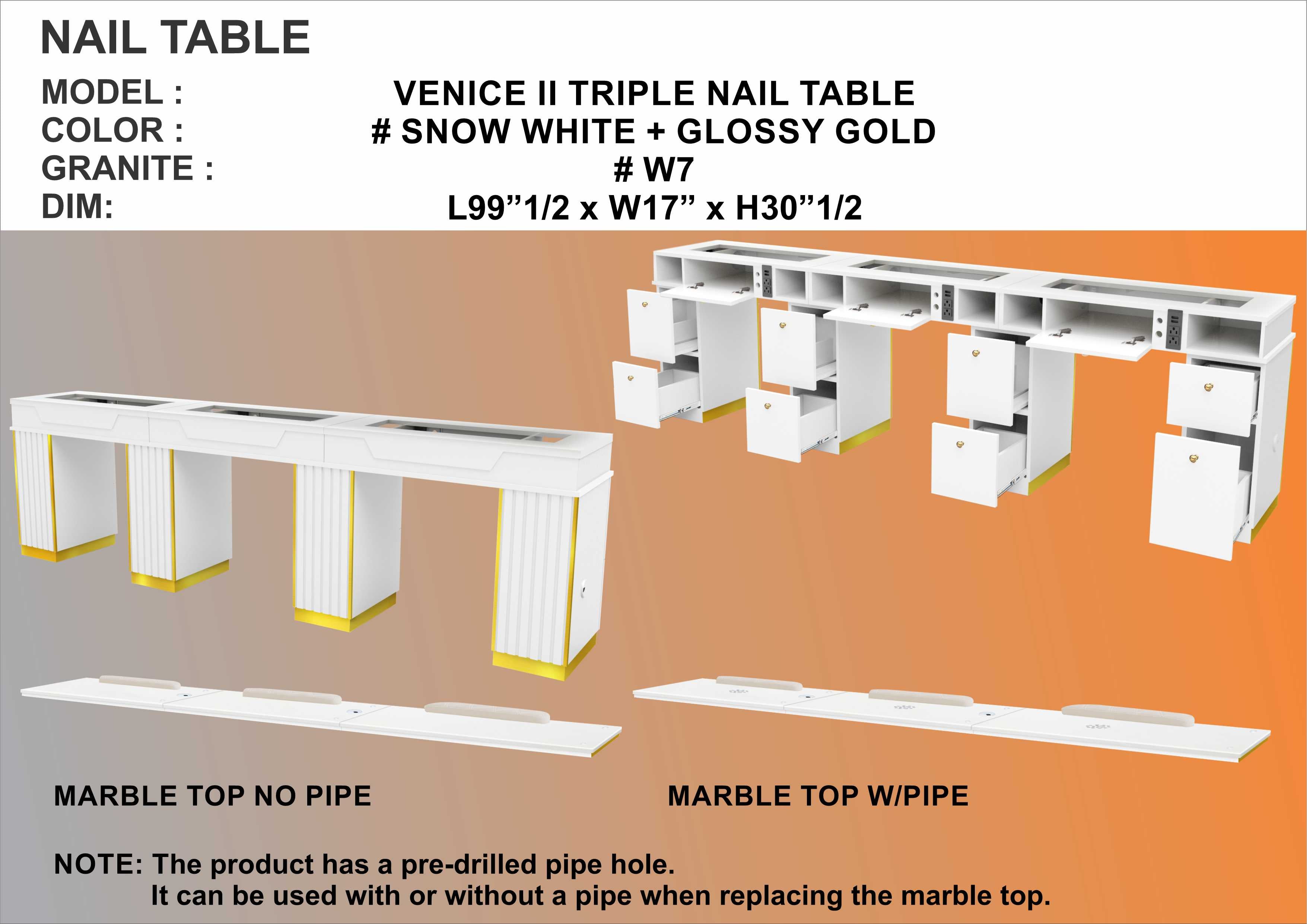 NAIL TABLE

MODEL : VENICE II TRIPLE NAIL TABLE
COLOR : # SNOW WHITE + GLOSSY GOLD
GRANITE : # W7
DIM: L99”1/2 x W17” x H30”1/2

MARBLE TOP NO PIPE

MARBLE TOP W/PIPE

NOTE: The product has a pre-drilled pipe hole.
It can be used with or without a pipe when replacing the marble top.